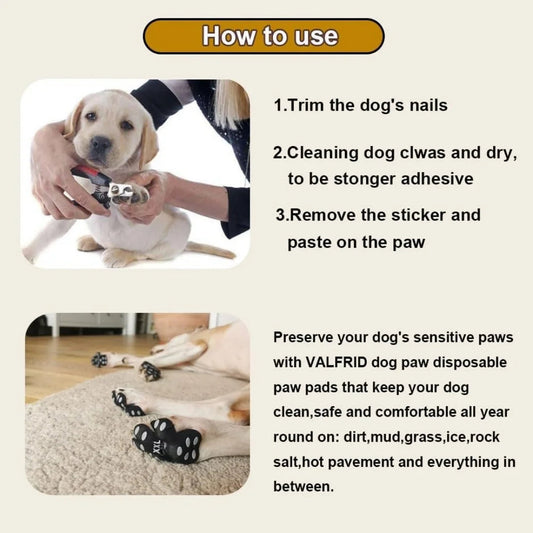 How to use

1.Trim the dog's nails

2.Cleaning dog clwas and dry, to be stonger adhesive

3.Remove the sticker and paste on the paw

XXL

Preserve your dog's sensitive paws with VALFRID dog paw disposable paw pads that keep your dog clean,safe and comfortable all year round on: dirt,mud,grass,ice,rock salt,hot pavement and everything in between.